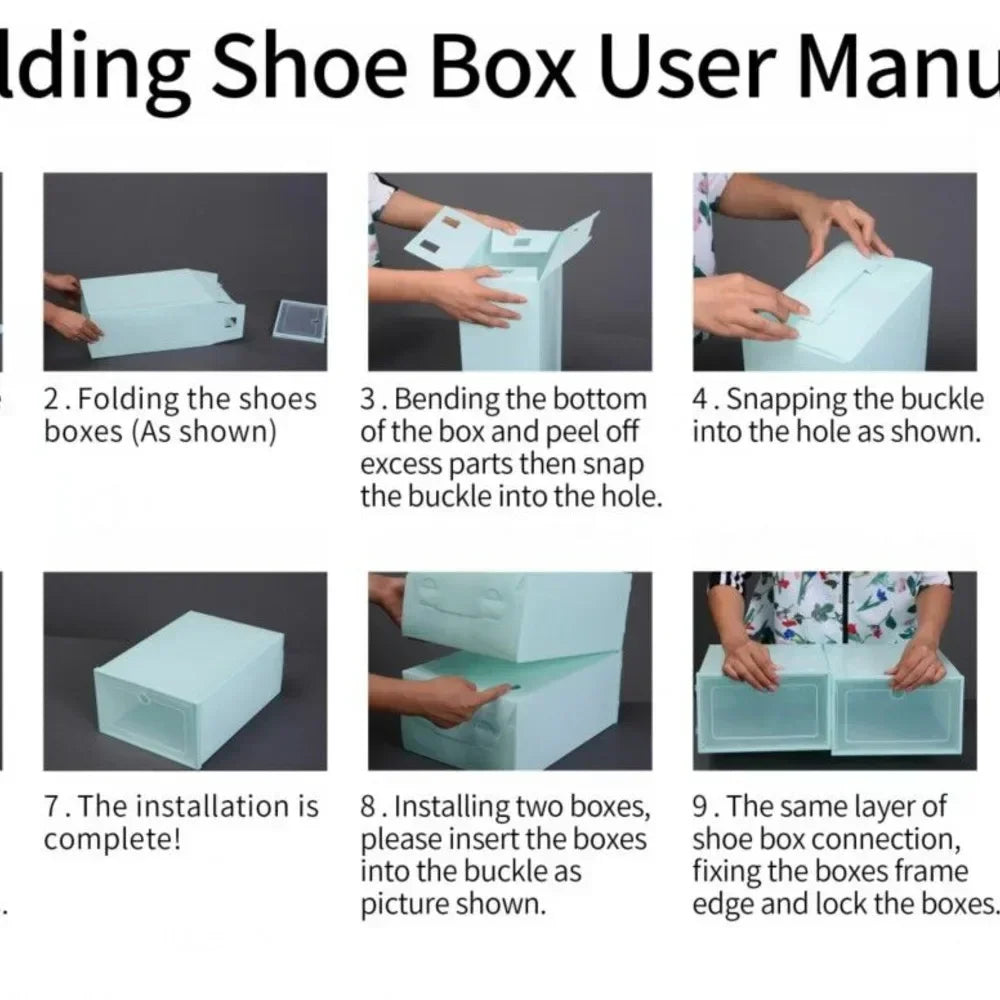 lding Shoe Box User Manu

2. Folding the shoes boxes (As shown)

3. Bending the bottom of the box and peel off excess parts then snap the buckle into the hole.

4. Snapping the buckle into the hole as shown.

7. The installation is complete!

8. Installing two boxes, please insert the boxes into the buckle as picture shown.

9. The same layer of shoe box connection, fixing the boxes frame edge and lock the boxes.